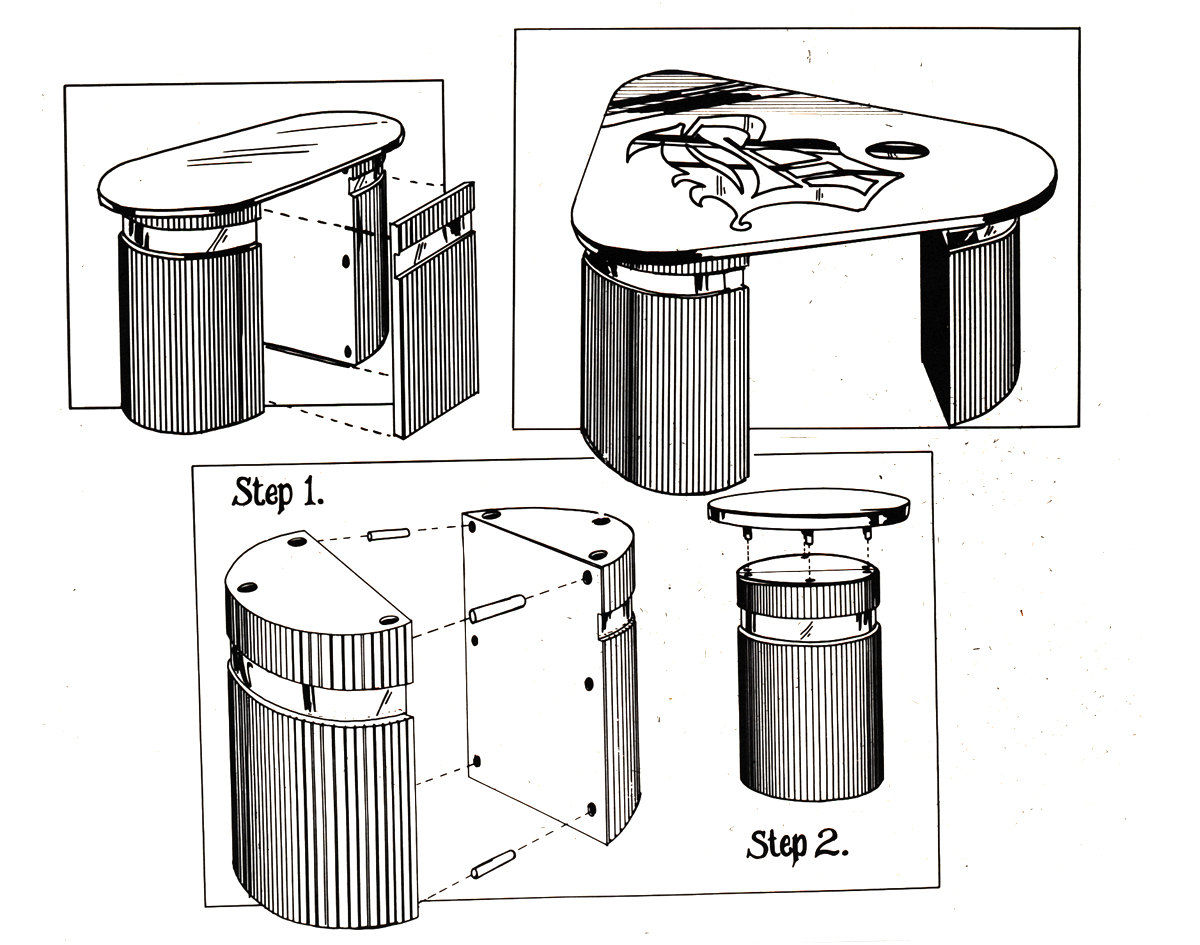 Step 1.

Step 2.